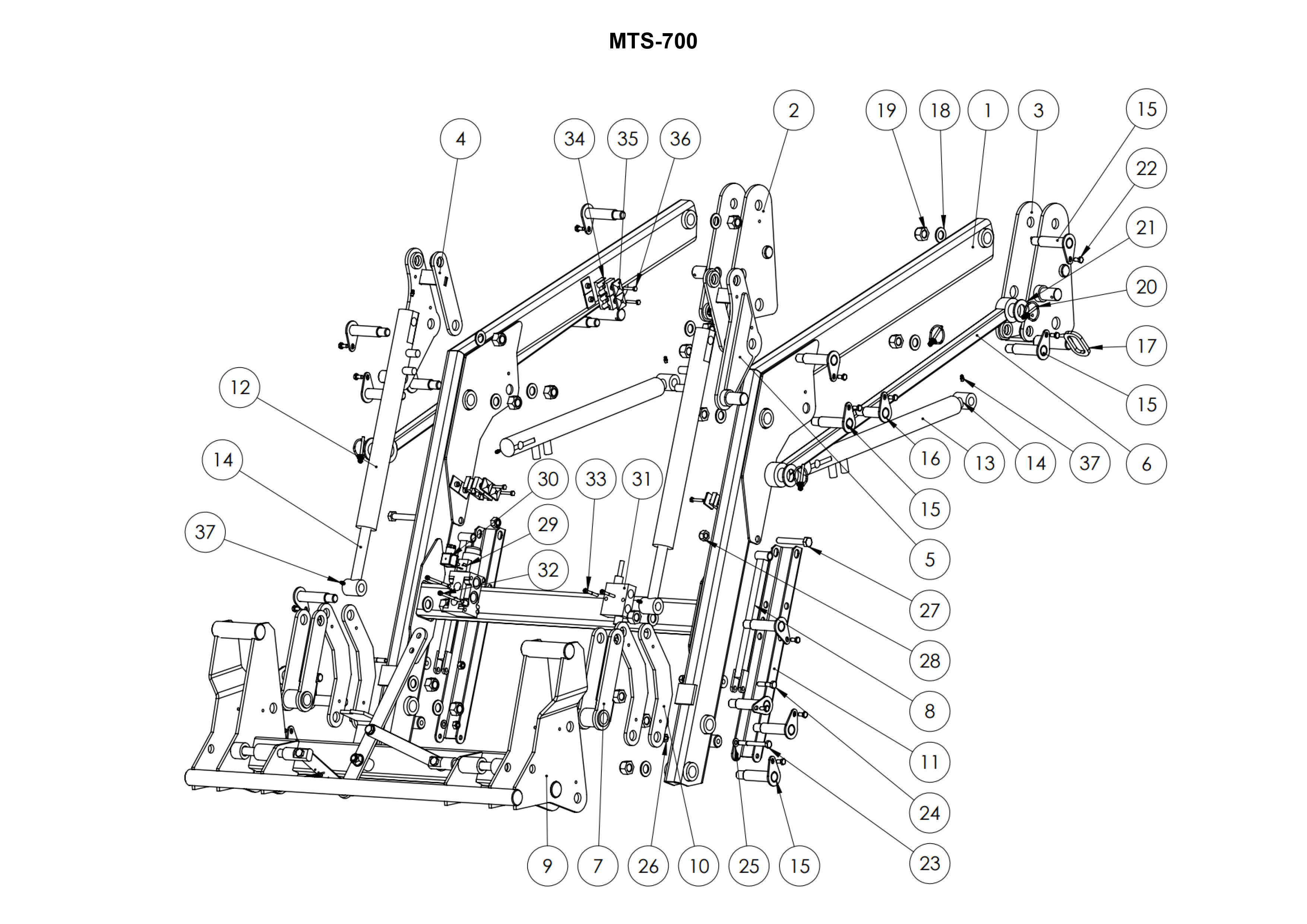 MTS-700

4
34
35
36
2
19
18
1
3
15
22
21
20
17
15
12
14
37
30
33
31
29
32
16
13
14
37
6
15
5
27
28
8
11
24
23
9
7
26
10
25
15